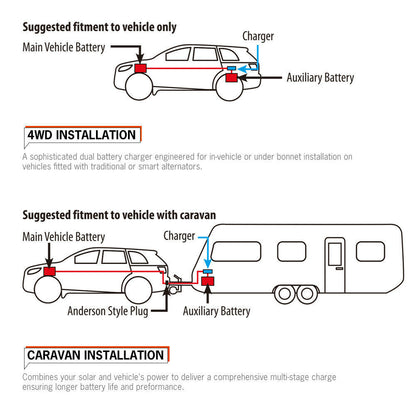 Suggested fitment to vehicle only

Main Vehicle Battery

Charger

Auxiliary Battery

4WD INSTALLATION

A sophisticated dual battery charger engineered for in-vehicle or under bonnet installation on vehicles fitted with traditional or smart alternators.

Suggested fitment to vehicle with caravan

Main Vehicle Battery

Charger

Anderson Style Plug

Auxiliary Battery

CARAVAN INSTALLATION

Combines your solar and vehicle's power to deliver a comprehensive multi-stage charge ensuring longer battery life and preformance.