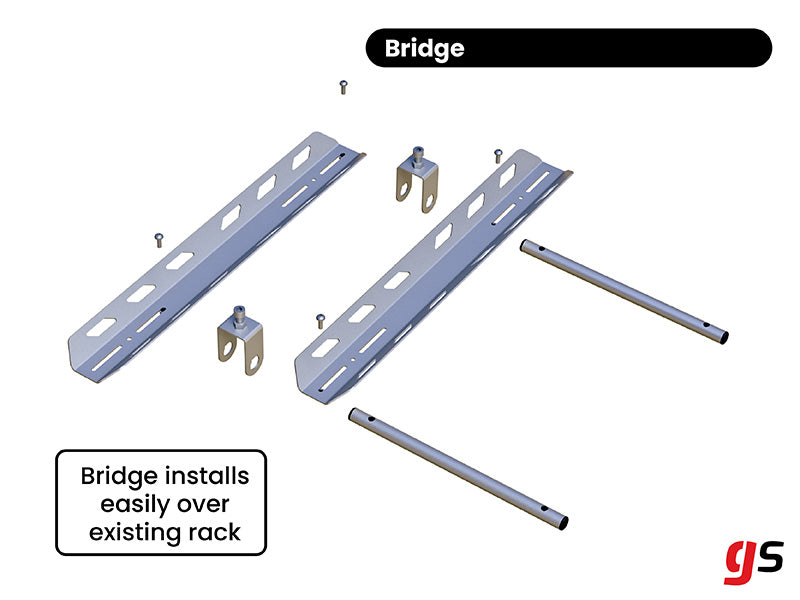 Bridge

Bridge installs easily over existing rack

gs