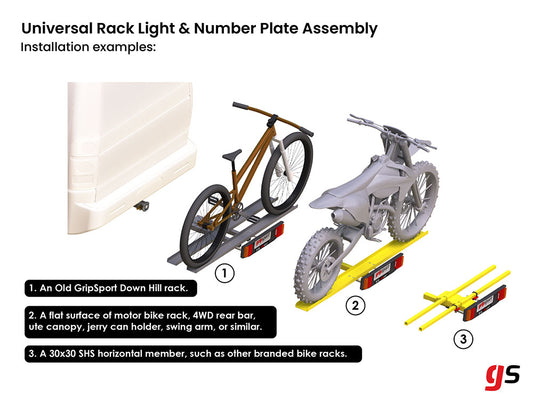 Universal Rack Light & Number Plate Assembly
Installation examples:

1

2

3

1. An Old GripSport Down Hill rack.

2. A flat surface of motor bike rack, 4WD rear bar, ute canopy, jerry can holder, swing arm, or similar.

3. A 30x30 SHS horizontal member, such as other branded bike racks.

gs